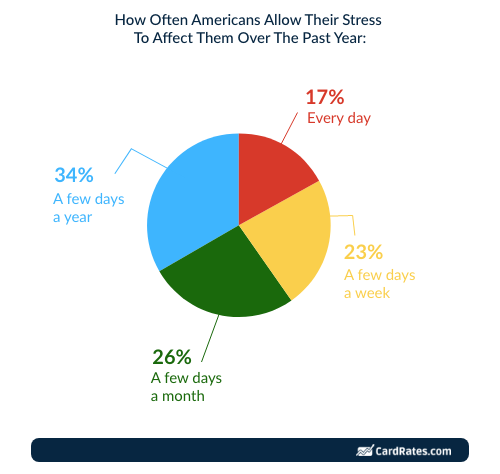 How Often Americans Allow Their Stress To Affect Them Over The Past Year:

17%
Every day

34%
A few days a year

23%
A few days a week

26%
A few days a month

CardRates.com