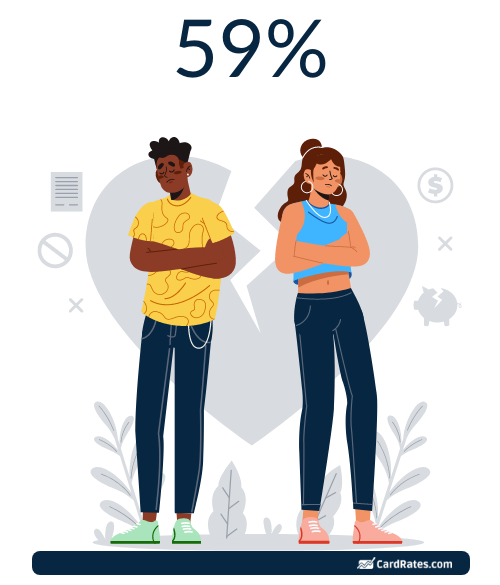 59%

$

CardRates.com